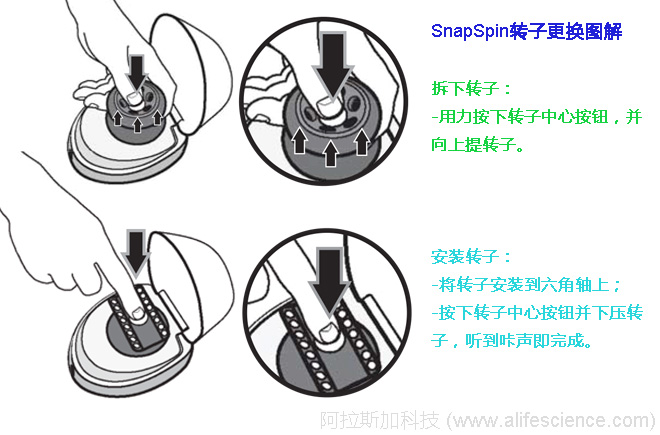 SnapSpin转子更换图解

拆下转子：
-用力按下转子中心按钮，并向上提转子。

安装转子：
-将转子安装到六角轴上；
-按下转子中心按钮并下压转子，听到咔声即完成。

阿拉斯加科技 (www.alifescience.com)